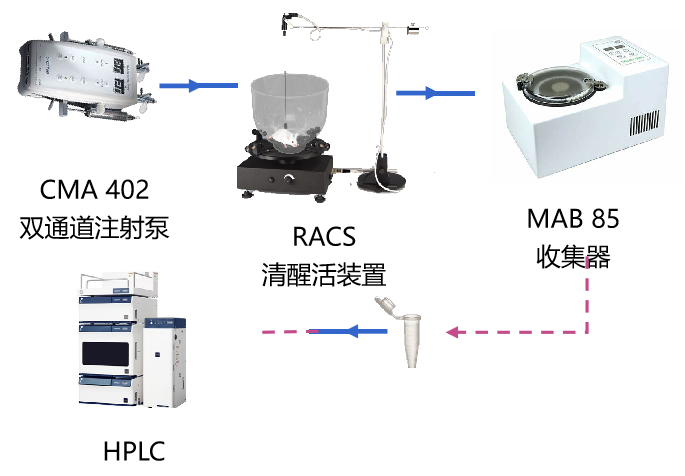 CMA 402
双通道注射泵

RACS
清醒活装置

MAB 85
收集器

HPLC